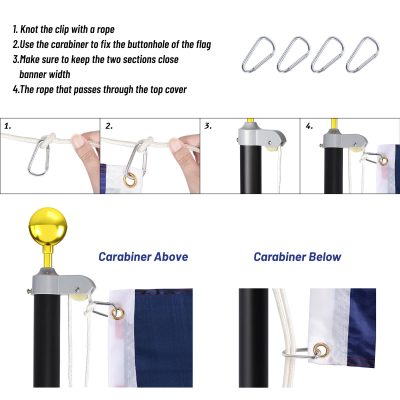 1. Knot the clip with a rope
2.Use the carabiner to fix the buttonhole of the flag
3.Make sure to keep the two sections close banner width
4.The rope that passes through the top cover

1.

2.

3.

4.

Carabiner Above

Carabiner Below